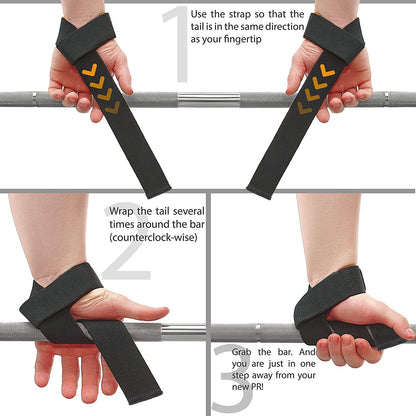 1

Use the strap so that the tail is in the same direction as your fingertip

2

Wrap the tail several times around the bar (counterclock-wise)

3

Grab the bar. And you are just in one step away from your new PR!